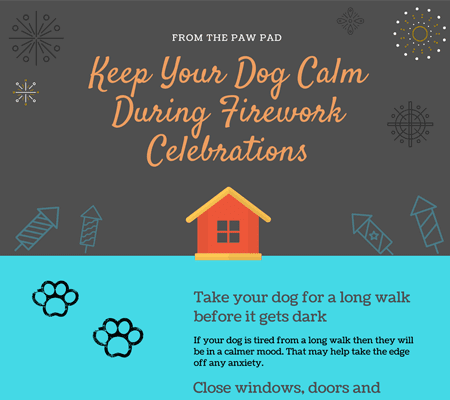 FROM THE PAW PAD

Keep Your Dog Calm During Firework Celebrations

Take your dog for a long walk before it gets dark

If your dog is tired from a long walk then they will be in a calmer mood. That may help take the edge off any anxiety.

Close windows, doors and